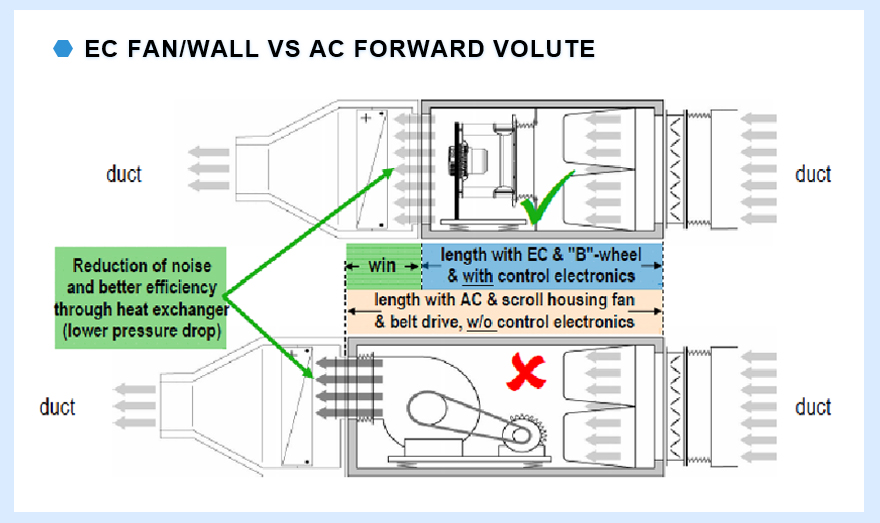 EC FAN/WALL VS AC FORWARD VOLUTE

duct

duct

Reduction of noise and better efficiency through heat exchanger (lower pressure drop)

win

length with EC & "B"-wheel & with control electronics

length with AC & scroll housing fan & belt drive, w/o control electronics

duct

duct