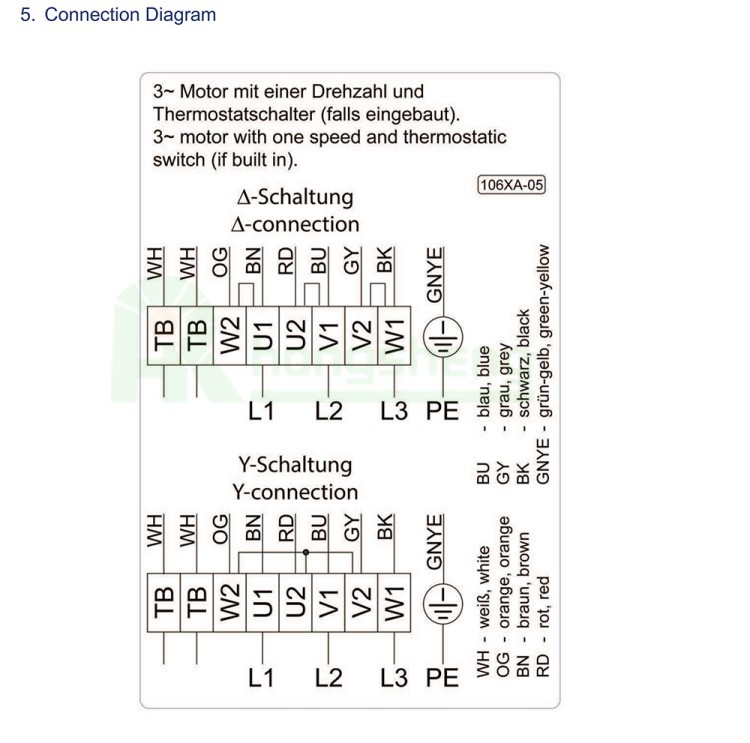 5. Connection Diagram

3~ Motor mit einer Drehzahl und Thermostatschalter (falls eingebaut).
3~ motor with one speed and thermostatic switch (if built in).

106XA-05

Δ-Schaltung
Δ-connection

WH WH OG BN RD BU GY BK GNYE

TB TB W2 U1 U2 V1 V2 W1

L1 L2 L3 PE

Y-Schaltung
Y-connection

WH WH OG BN RD BU GY BK GNYE

TB TB W2 U1 U2 V1 V2 W1

L1 L2 L3 PE

WH - weiß, white
OG - orange, orange
BN - braun, brown
RD - rot, red

BU - blau, blue
GY - grau, grey
BK - schwarz, black
GNYE - grün-gelb, green-yellow