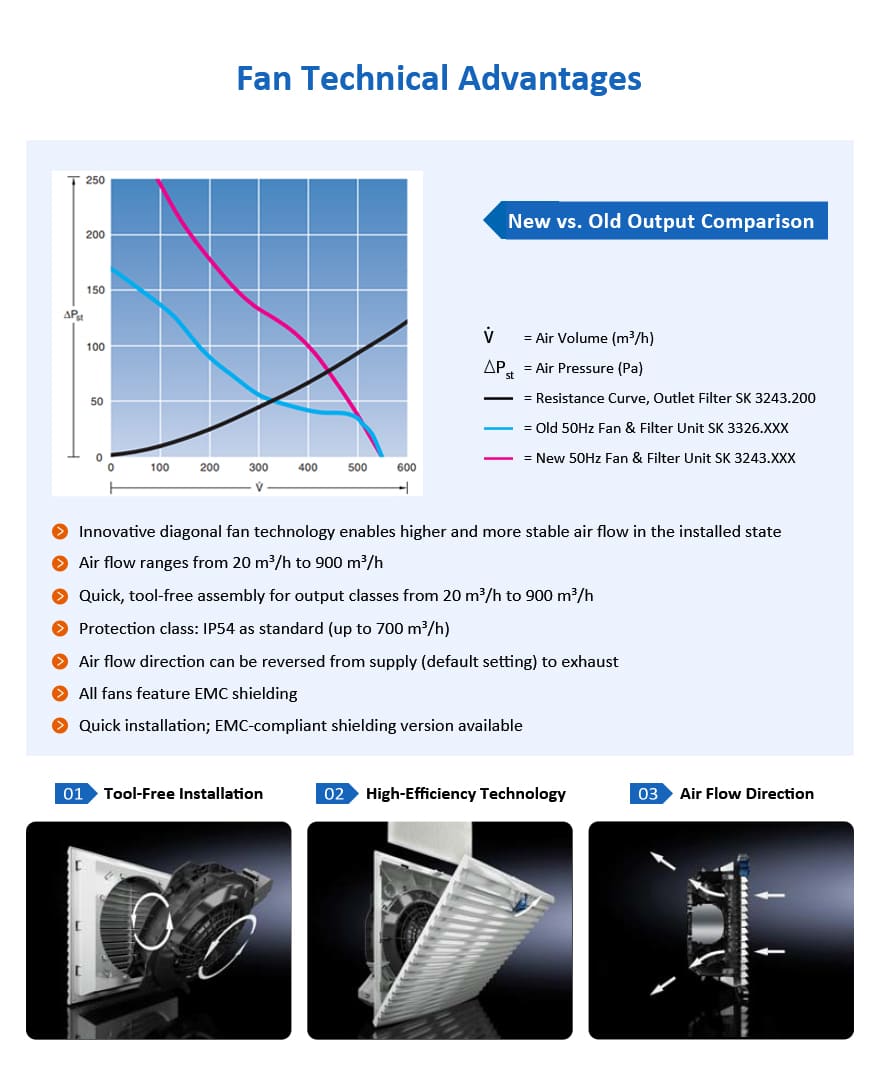 Fan Technical Advantages

250
200
150
$\Delta P_{st}$
100
50
0
0 100 200 300 400 500 600
$\dot{V}$

New vs. Old Output Comparison

$\dot{V}$ = Air Volume (m³/h)
$\Delta P_{st}$ = Air Pressure (Pa)
= Resistance Curve, Outlet Filter SK 3243.200
= Old 50Hz Fan & Filter Unit SK 3326.XXX
= New 50Hz Fan & Filter Unit SK 3243.XXX

Innovative diagonal fan technology enables higher and more stable air flow in the installed state
Air flow ranges from 20 m³/h to 900 m³/h
Quick, tool-free assembly for output classes from 20 m³/h to 900 m³/h
Protection class: IP54 as standard (up to 700 m³/h)
Air flow direction can be reversed from supply (default setting) to exhaust
All fans feature EMC shielding
Quick installation; EMC-compliant shielding version available

01 Tool-Free Installation
02 High-Efficiency Technology
03 Air Flow Direction